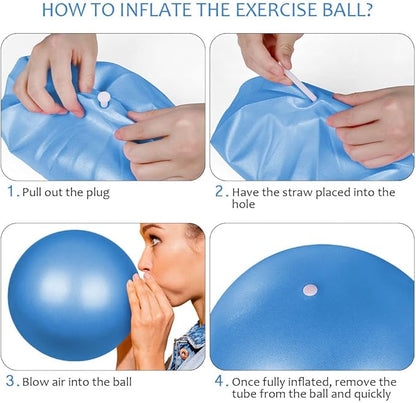 HOW TO INFLATE THE EXERCISE BALL?

1. Pull out the plug

2. Have the straw placed into the hole

3. Blow air into the ball

4. Once fully inflated, remove the tube from the ball and quickly