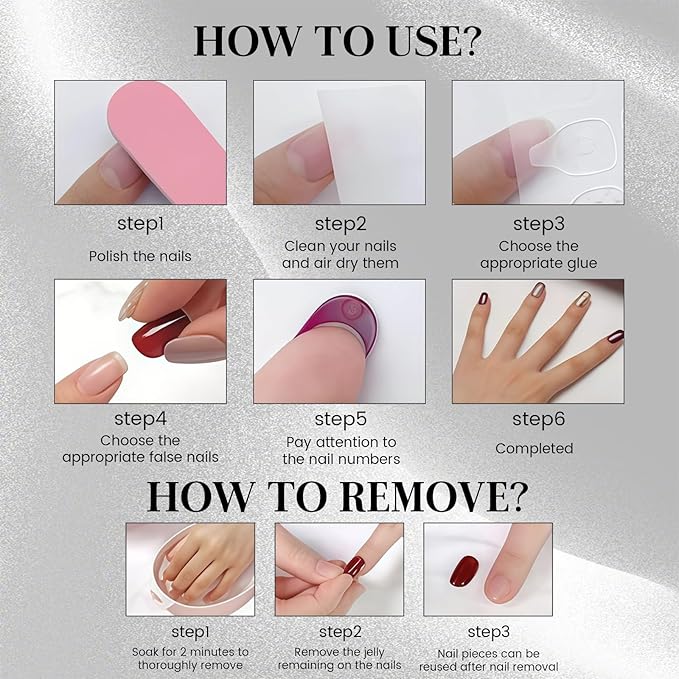 HOW TO USE?

step1
Polish the nails

step2
Clean your nails and air dry them

step3
Choose the appropriate glue

step4
Choose the appropriate false nails

step5
Pay attention to the nail numbers

step6
Completed

HOW TO REMOVE?

step1
Soak for 2 minutes to thoroughly remove

step2
Remove the jelly remaining on the nails

step3
Nail pieces can be reused after nail removal