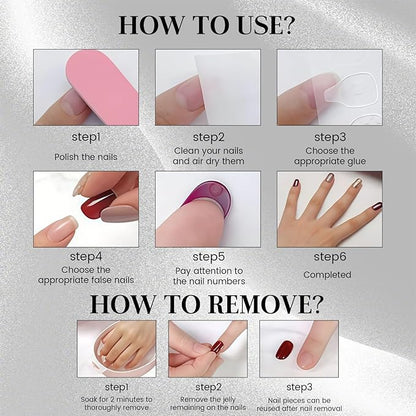 HOW TO USE?

step1
Polish the nails

step2
Clean your nails and air dry them

step3
Choose the appropriate glue

step4
Choose the appropriate false nails

step5
Pay attention to the nail numbers

step6
Completed

HOW TO REMOVE?

step1
Soak for 2 minutes to thoroughly remove

step2
Remove the jelly remaining on the nails

step3
Nail pieces can be reused after nail removal